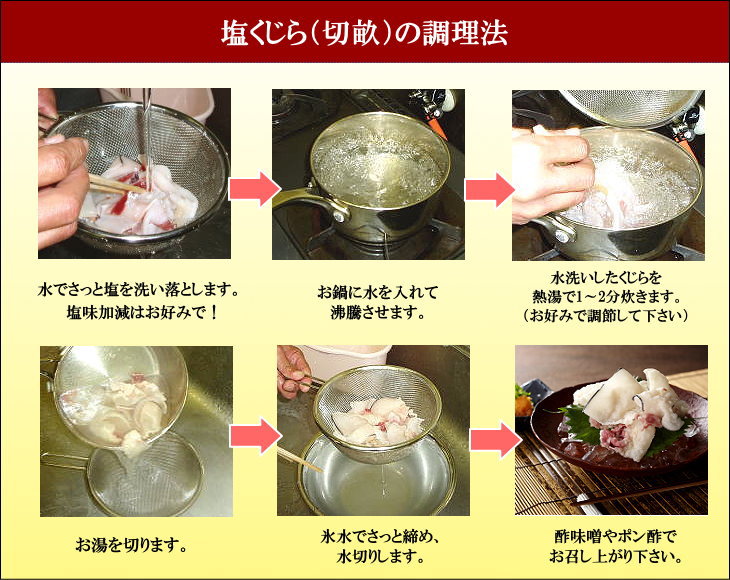 塩くじら（切畝）の調理法

水でさっと塩を洗い落とします。
塩味加減はお好みで！

お鍋に水を入れて
沸騰させます。

水洗いしたくじらを
熱湯で1～2分炊きます。
（お好みで調節して下さい）

お湯を切ります。

氷水でさっと締め、
水切りします。

酢味噌やポン酢で
お召し上がり下さい。